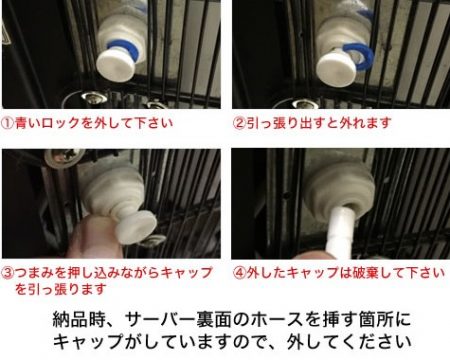 ①青いロックを外して下さい

②引っ張り出すと外れます

③つまみを押し込みながらキャップを引っ張ります

④外したキャップは破棄して下さい

納品時、サーバー裏面のホースを挿す箇所にキャップがしていますので、外してください